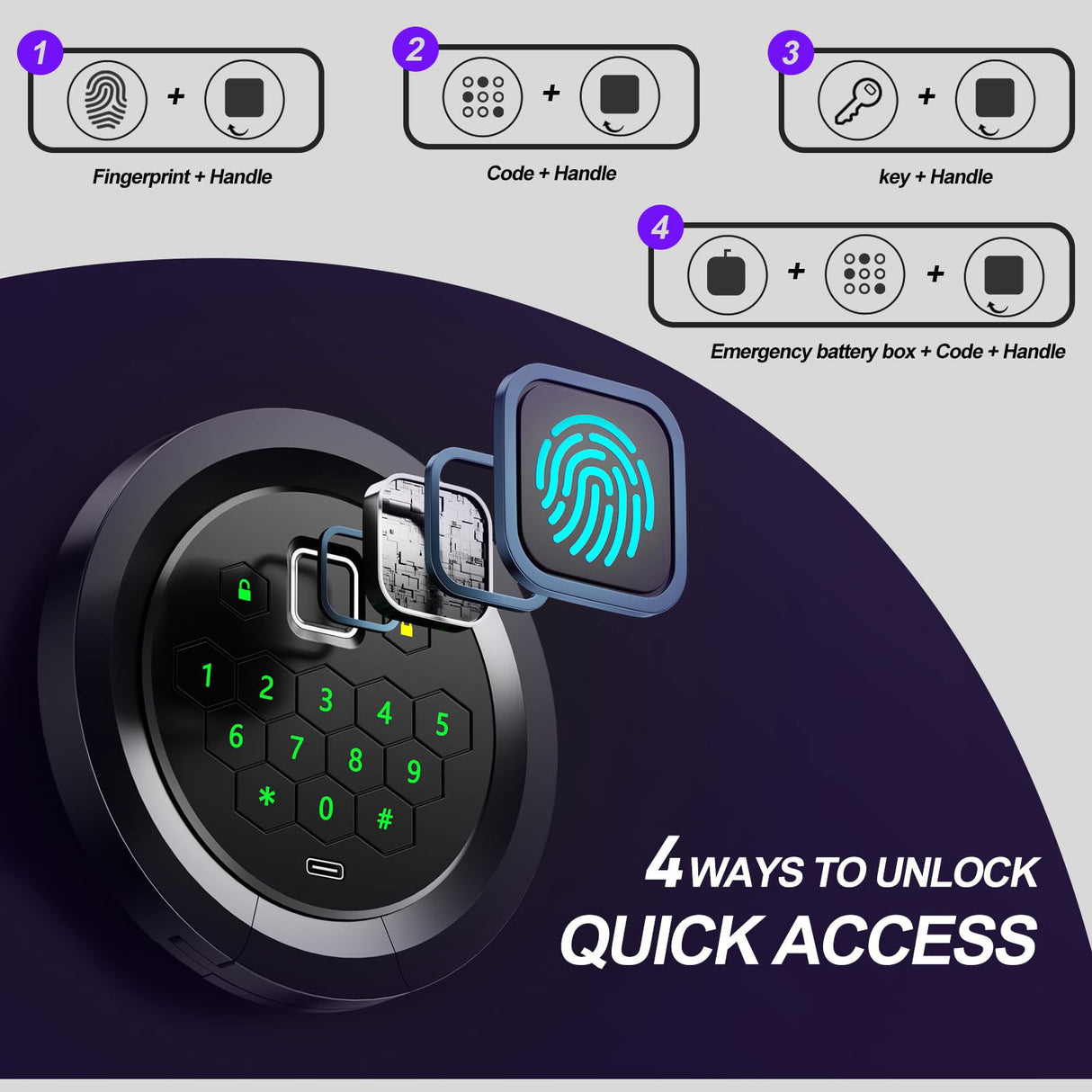 1
+
Fingerprint + Handle

2
+
Code + Handle

3
+
key + Handle

4
+ +
Emergency battery box + Code + Handle

1 2 3 4 5
6 7 8 9
* 0 #

4 WAYS TO UNLOCK
QUICK ACCESS