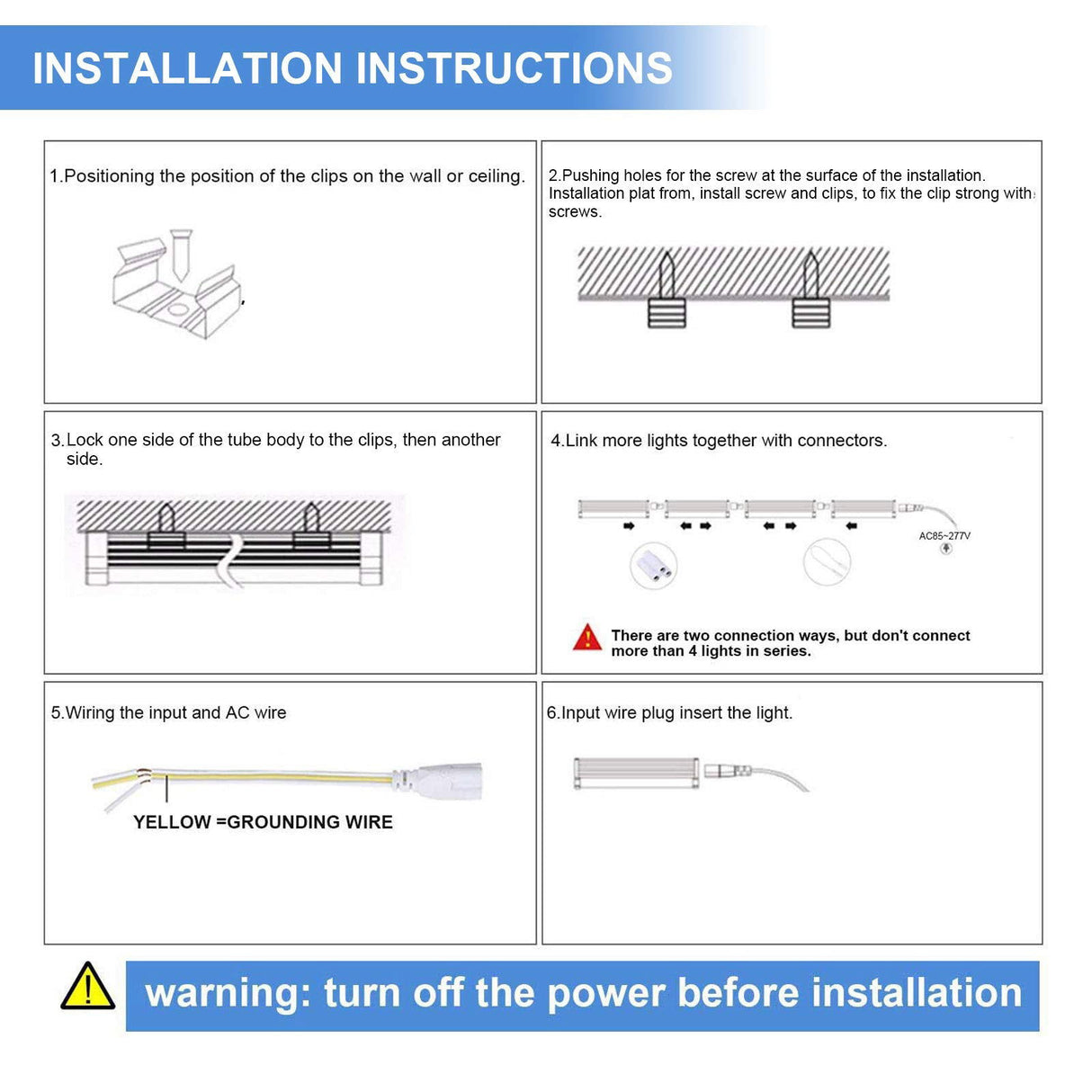 INSTALLATION INSTRUCTIONS

1.Positioning the position of the clips on the wall or ceiling.

2.Pushing holes for the screw at the surface of the installation. Installation plat from, install screw and clips, to fix the clip strong with screws.

3.Lock one side of the tube body to the clips, then another side.

4.Link more lights together with connectors.

AC85~277V

There are two connection ways, but don't connect more than 4 lights in series.

5.Wiring the input and AC wire

YELLOW =GROUNDING WIRE

6.Input wire plug insert the light.

warning: turn off the power before installation