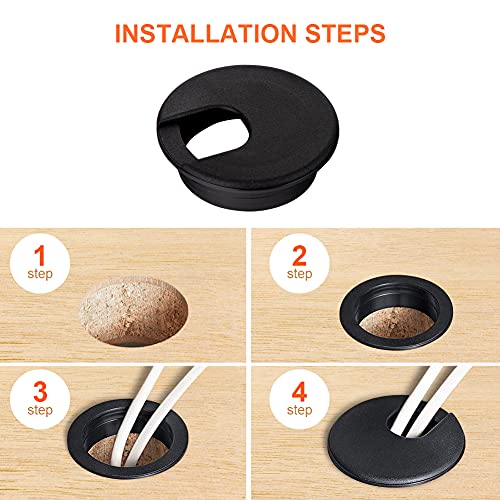 INSTALLATION STEPS

1
step

2
step

3
step

4
step