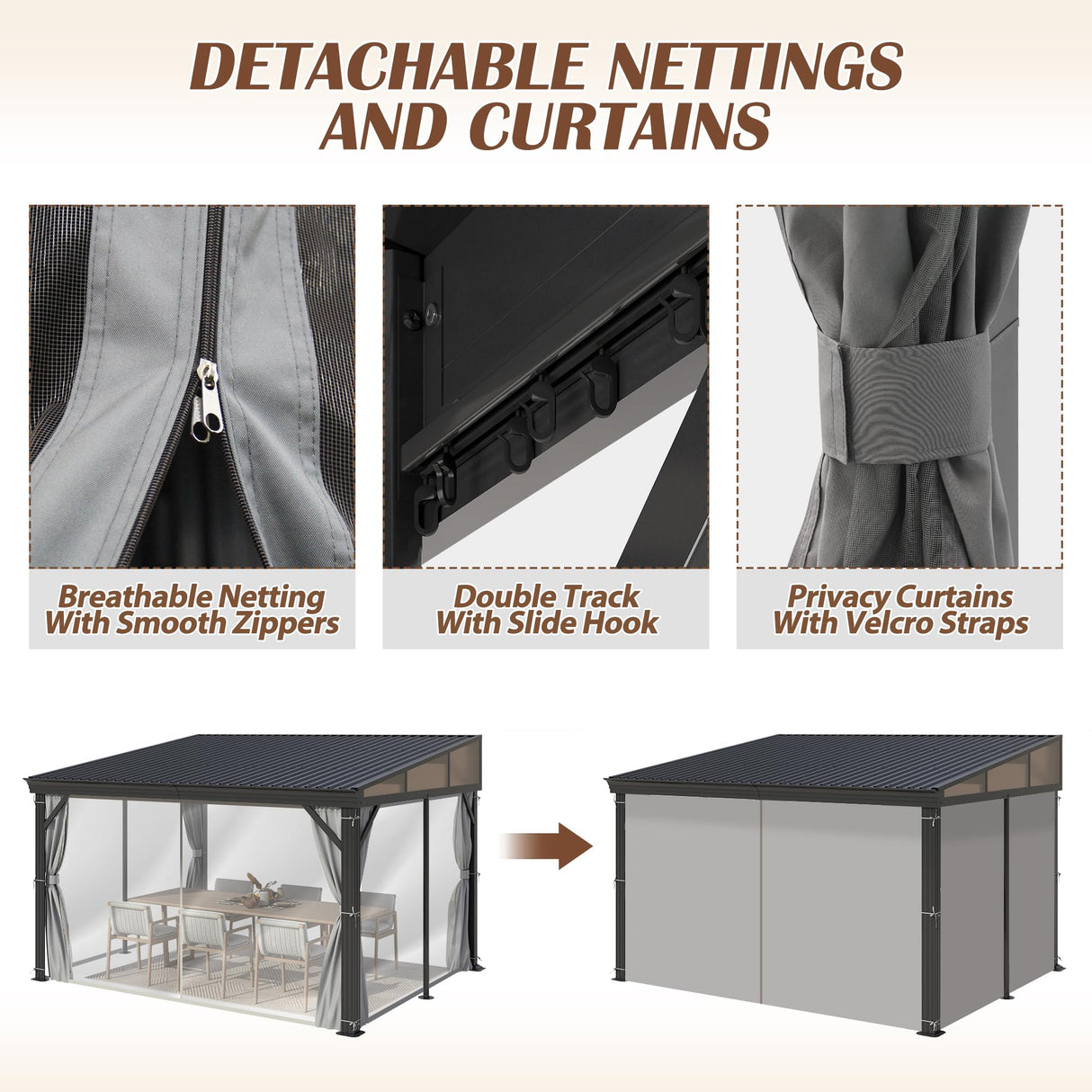 DETACHABLE NETTINGS AND CURTAINS

Breathable Netting With Smooth Zippers

Double Track With Slide Hook

Privacy Curtains With Velcro Straps