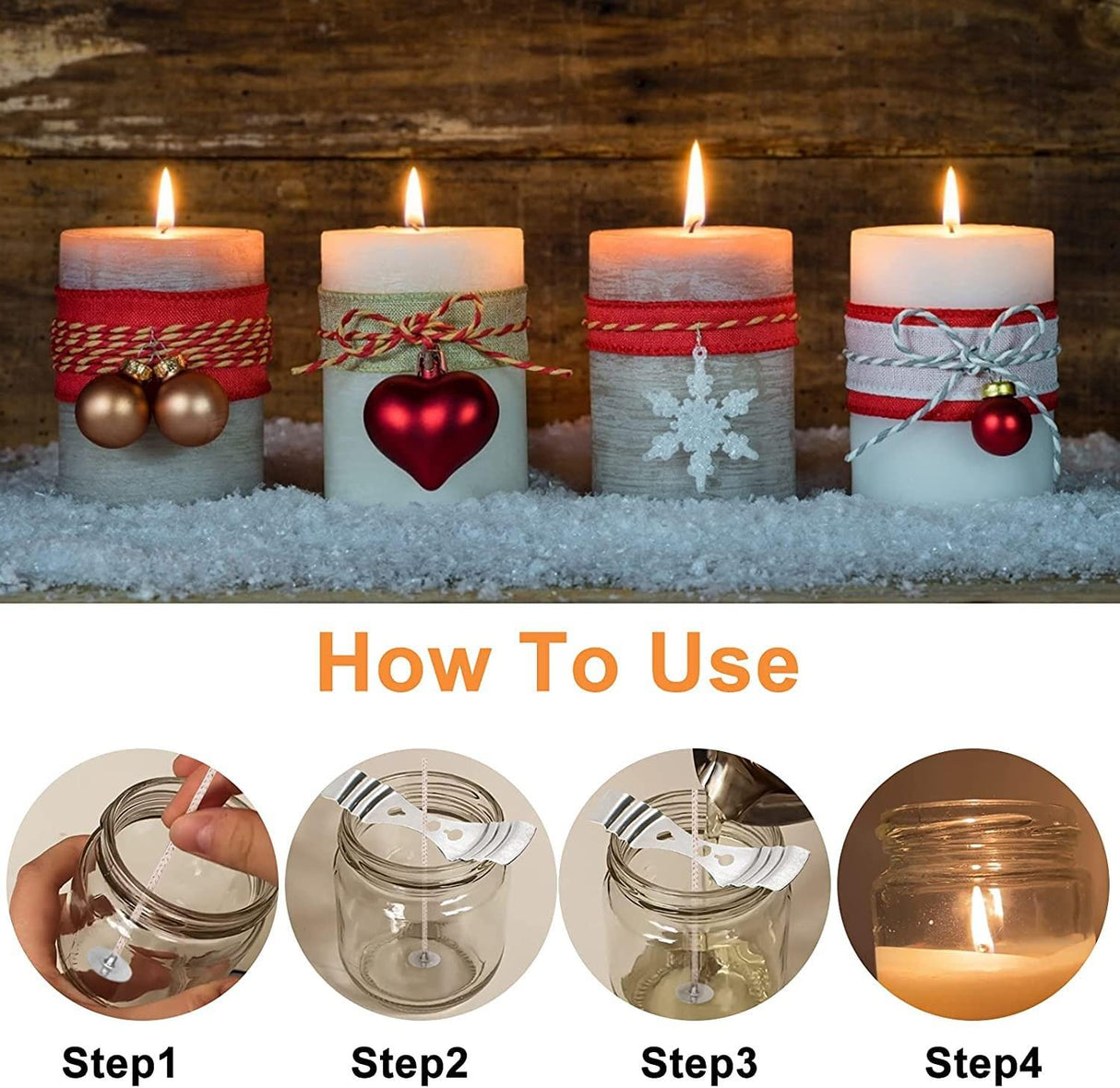 How To Use

Step1

Step2

Step3

Step4