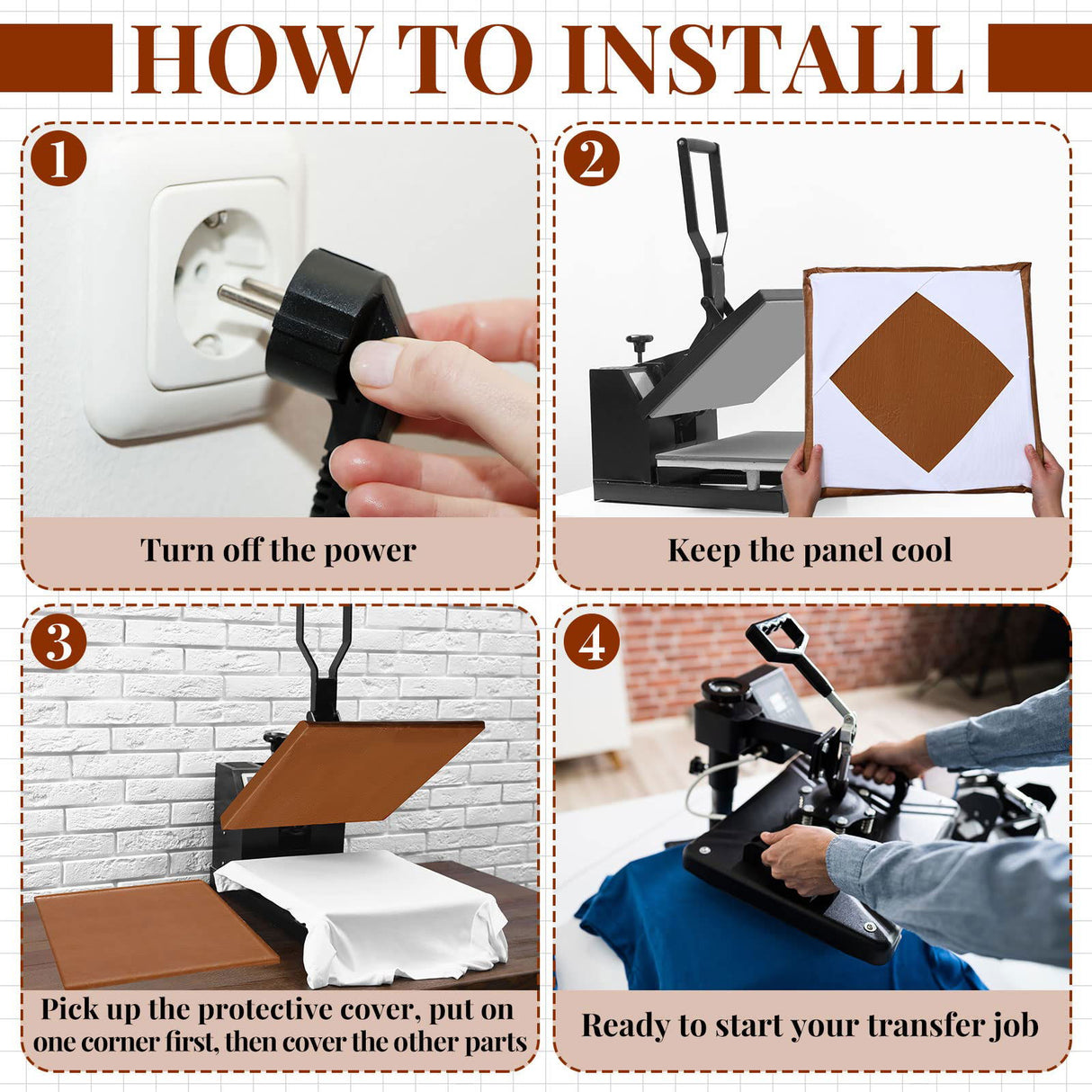 HOW TO INSTALL

1

Turn off the power

2

Keep the panel cool

3

Pick up the protective cover, put on one corner first, then cover the other parts

4

Ready to start your transfer job