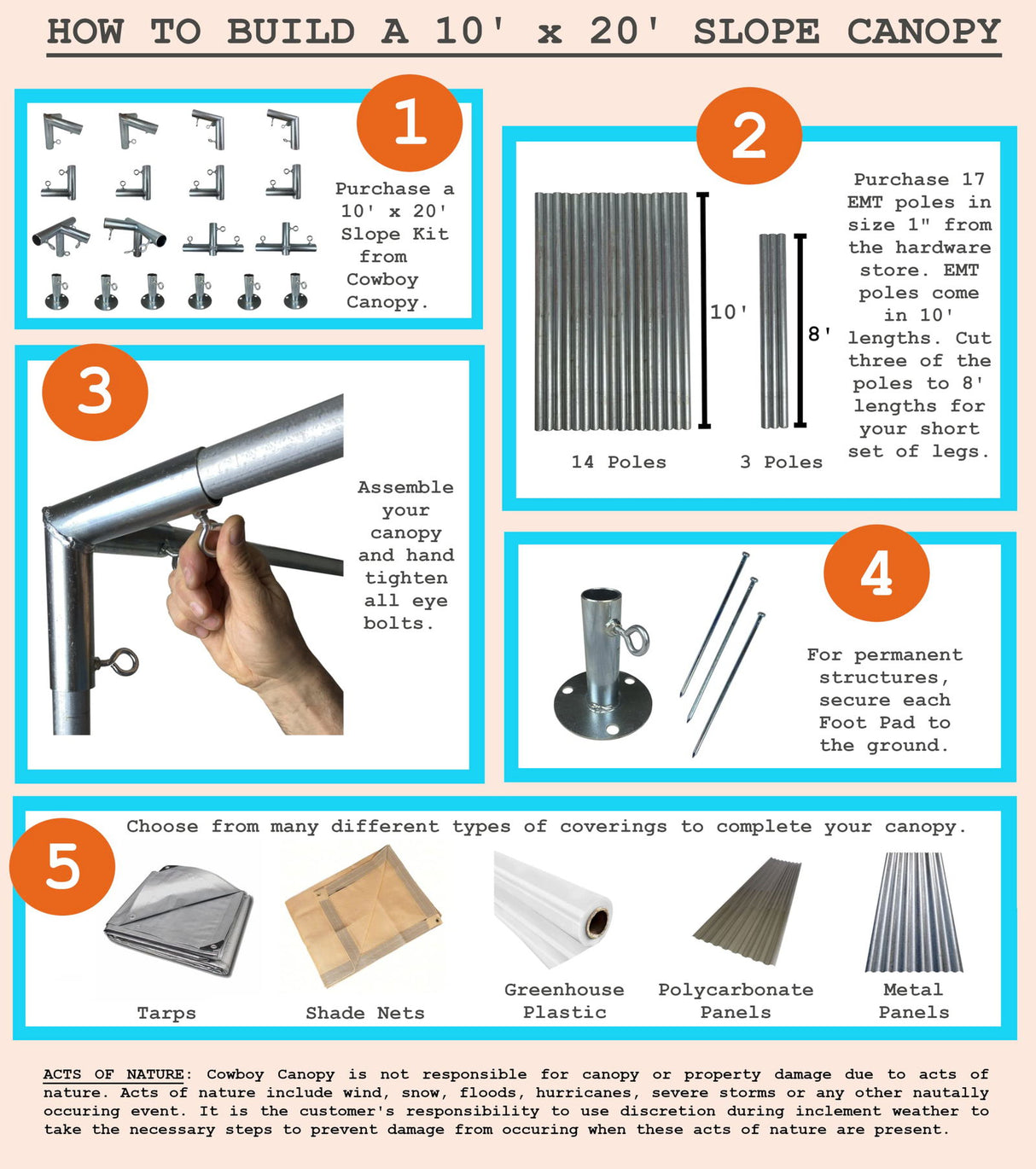 HOW TO BUILD A 10' x 20' SLOPE CANOPY

1

Purchase a 10' x 20' Slope Kit from Cowboy Canopy.

2

10'

8'

14 Poles

3 Poles

Purchase 17 EMT poles in size 1" from the hardware store. EMT poles come in 10' lengths. Cut three of the poles to 8' lengths for your short set of legs.

3

Assemble your canopy and hand tighten all eye bolts.

4

For permanent structures, secure each Foot Pad to the ground.

5

Choose from many different types of coverings to complete your canopy.

Tarps

Shade Nets

Greenhouse Plastic

Polycarbonate Panels

Metal Panels

ACTS OF NATURE: Cowboy Canopy is not responsible for canopy or property damage due to acts of nature. Acts of nature include wind, snow, floods, hurricanes, severe storms or any other nautally occuring event. It is the customer's responsibility to use discretion during inclement weather to take the necessary steps to prevent damage from occuring when these acts of nature are present.