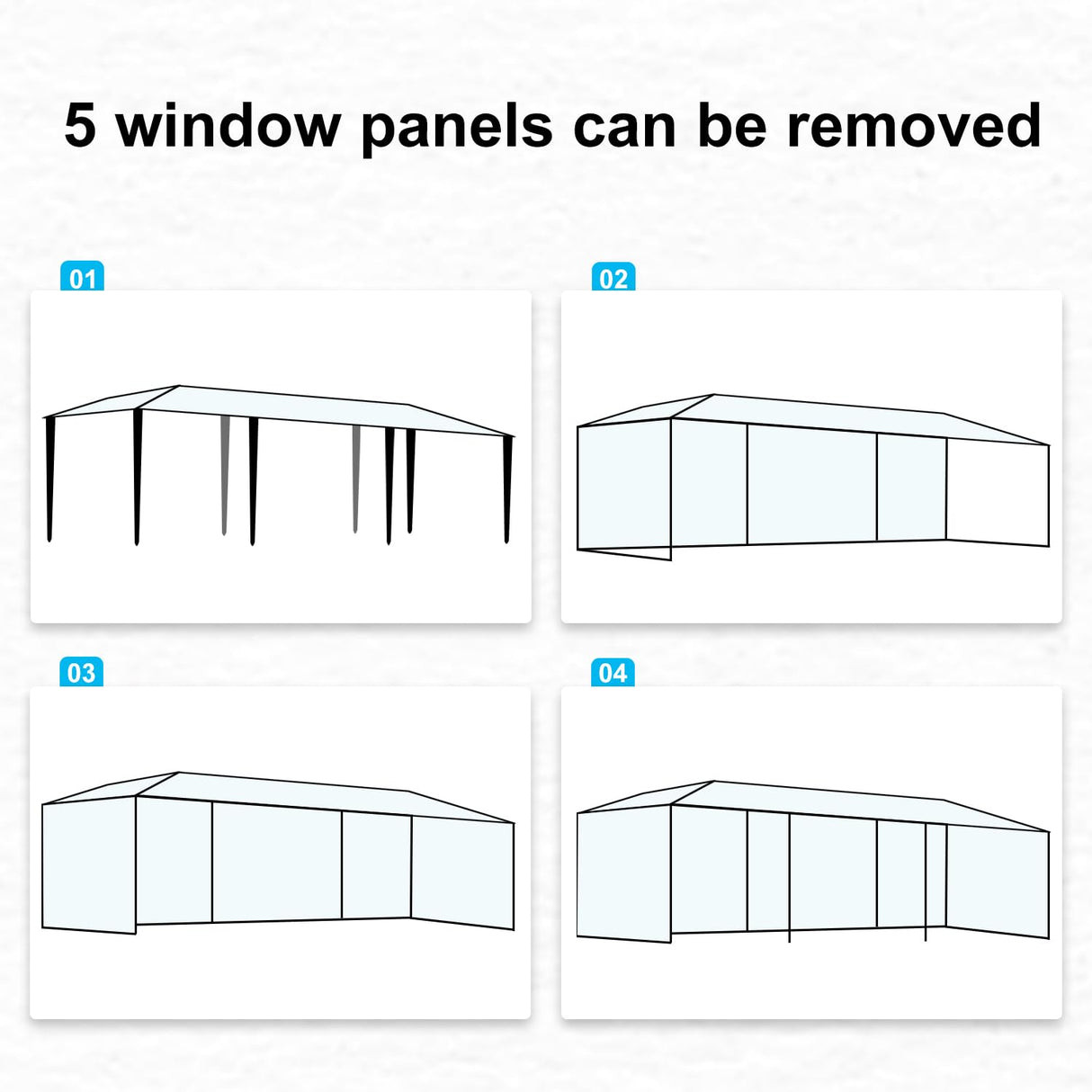 5 window panels can be removed

01

02

03

04