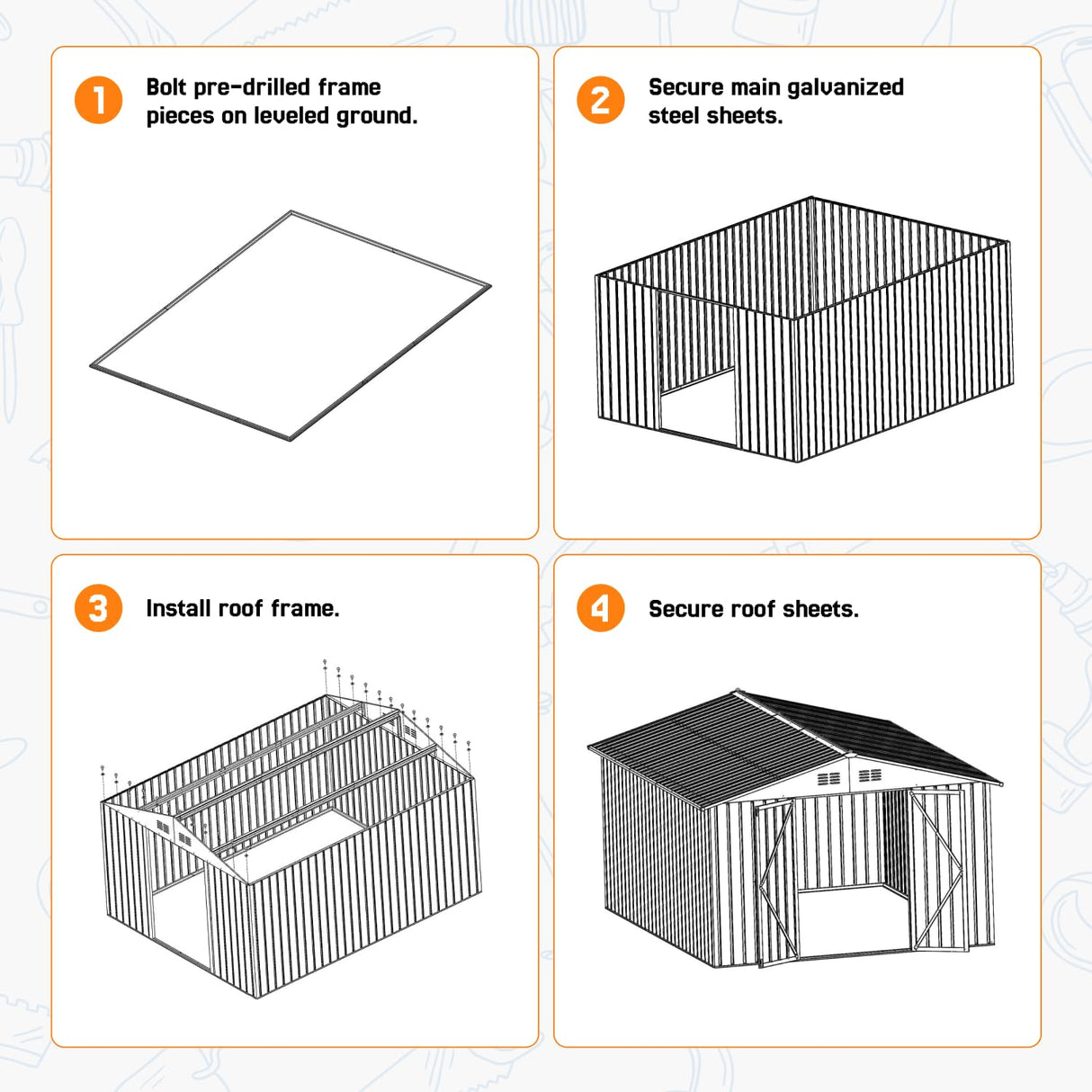 1 Bolt pre-drilled frame pieces on leveled ground.

2 Secure main galvanized steel sheets.

3 Install roof frame.

4 Secure roof sheets.