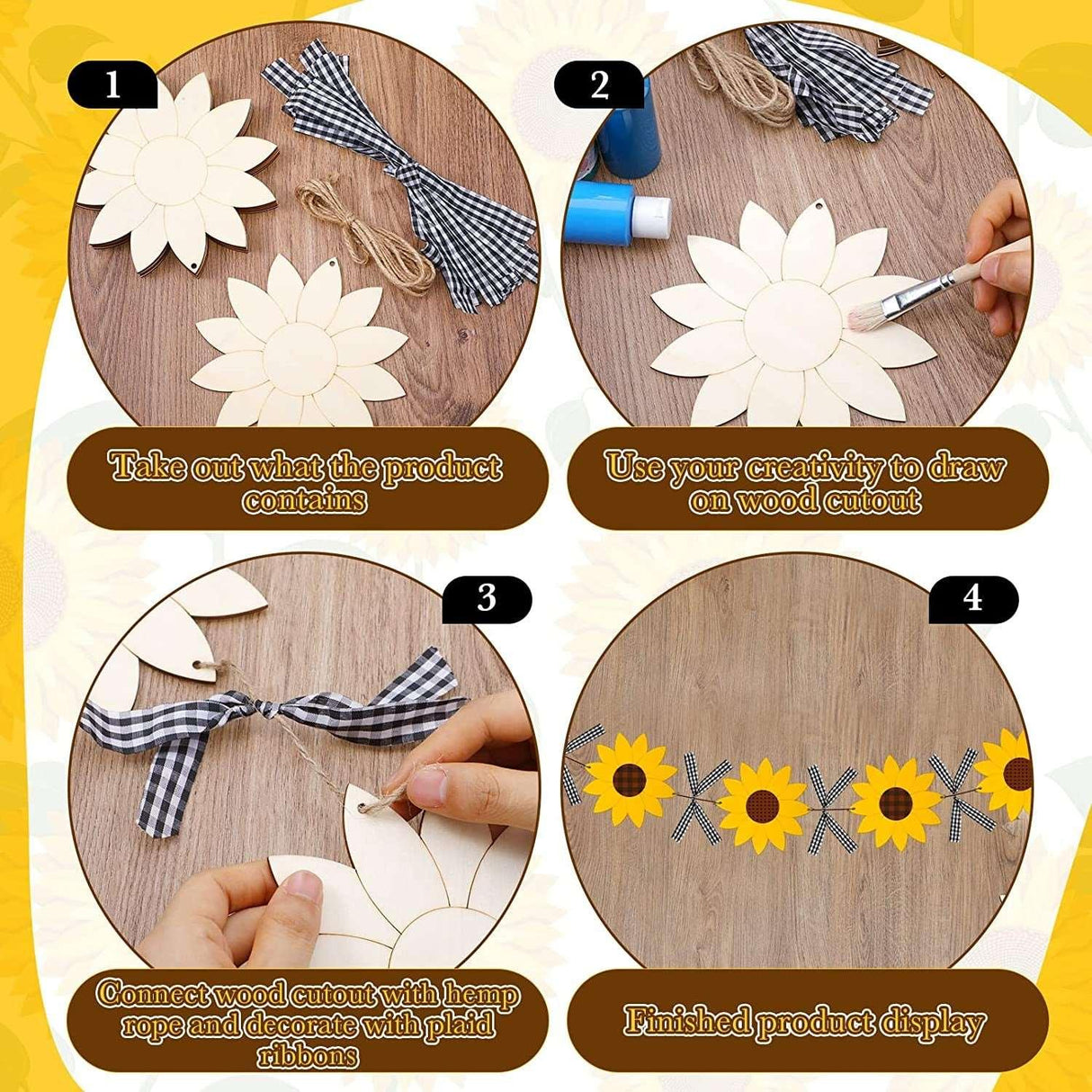 1

Take out what the product contains

2

Use your creativity to draw on wood cutout

3

Connect wood cutout with hemp rope and decorate with plaid ribbons

4

Finished product display