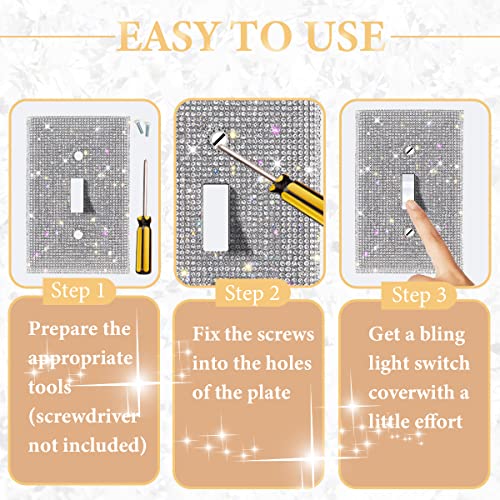 EASY TO USE

Step 1

Prepare the appropriate tools (screwdriver not included)

Step 2

Fix the screws into the holes of the plate

Step 3

Get a bling light switch coverwith a little effort