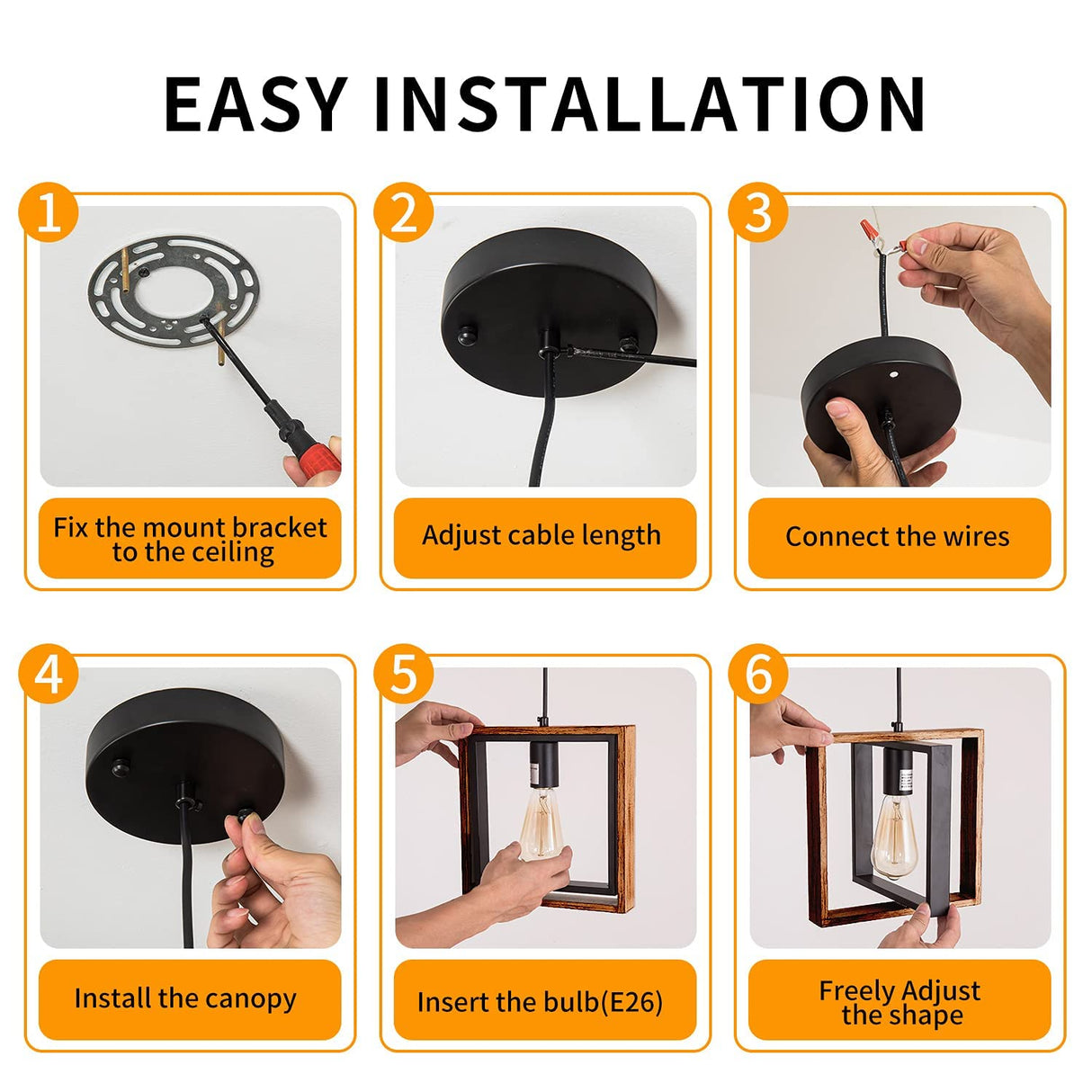 EASY INSTALLATION

1
Fix the mount bracket to the ceiling

2
Adjust cable length

3
Connect the wires

4
Install the canopy

5
Insert the bulb(E26)

6
Freely Adjust the shape