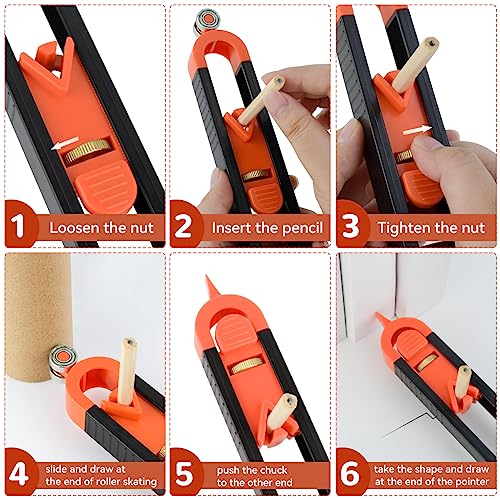 1 Loosen the nut

2 Insert the pencil

3 Tighten the nut

4 slide and draw at the end of roller skating

5 push the chuck to the other end

6 take the shape and draw at the end of the pointer