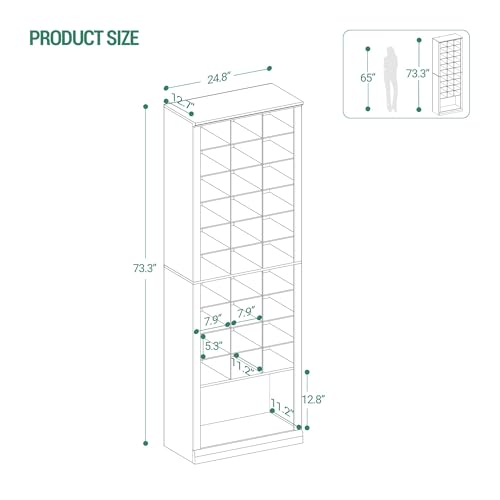 PRODUCT SIZE

65"

73.3"

24.8"

12.7"

73.3"

7.9"

7.9"

5.3"

11.2"

12.8"

11.2"