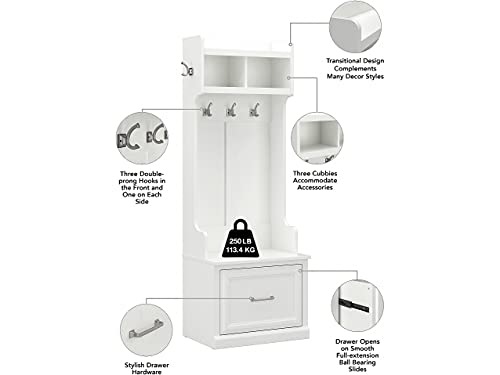 Transitional Design Complements Many Decor Styles

Three Double-prong Hooks in the Front and One on Each Side

Three Cubbies Accommodate Accessories

250 LB
113.4 KG

Stylish Drawer Hardware

Drawer Opens on Smooth Full-extension Ball Bearing Slides