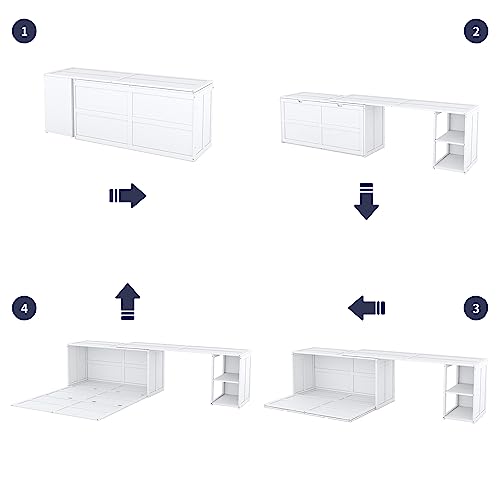 1

2

4

3