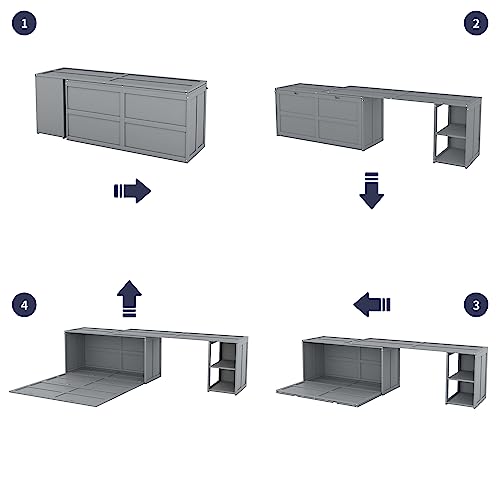 1

2

4

3