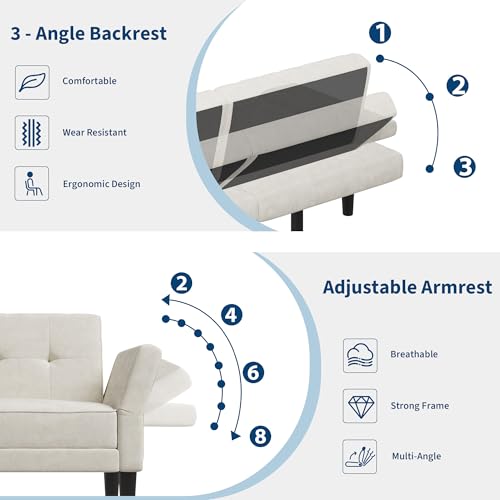 3 - Angle Backrest

Comfortable

Wear Resistant

Ergonomic Design

1
2
3

2
4
6
8

Adjustable Armrest

Breathable

Strong Frame

Multi-Angle