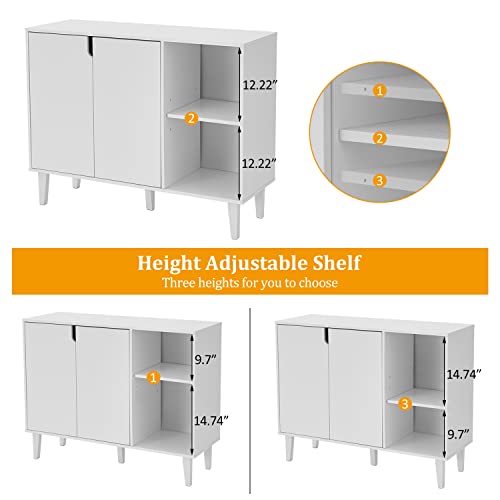 12.22″
2
12.22″
1
2
3

Height Adjustable Shelf
Three heights for you to choose

9.7″
1
14.74″

14.74″
3
9.7″