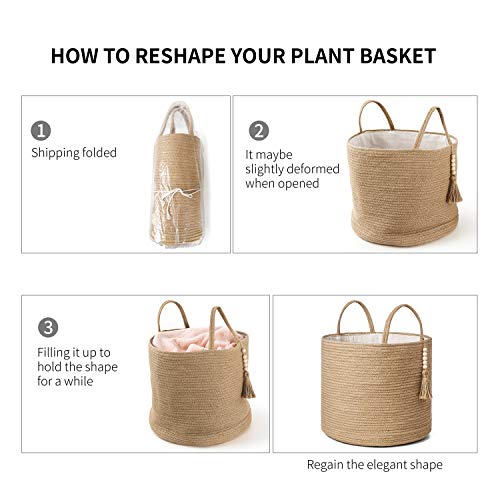 HOW TO RESHAPE YOUR PLANT BASKET

1
Shipping folded

2
It maybe slightly deformed when opened

3
Filling it up to hold the shape for a while

Regain the elegant shape