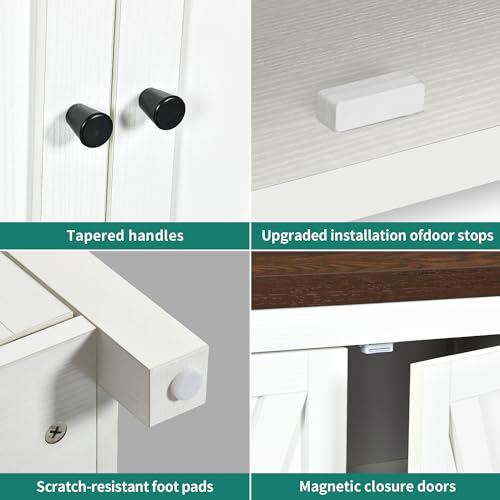 Tapered handles

Upgraded installation ofdoor stops

Scratch-resistant foot pads

Magnetic closure doors