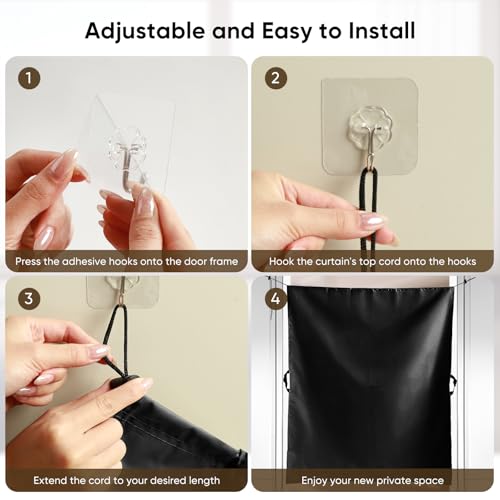 Adjustable and Easy to Install

1

Press the adhesive hooks onto the door frame

2

Hook the curtain's top cord onto the hooks

3

Extend the cord to your desired length

4

Enjoy your new private space