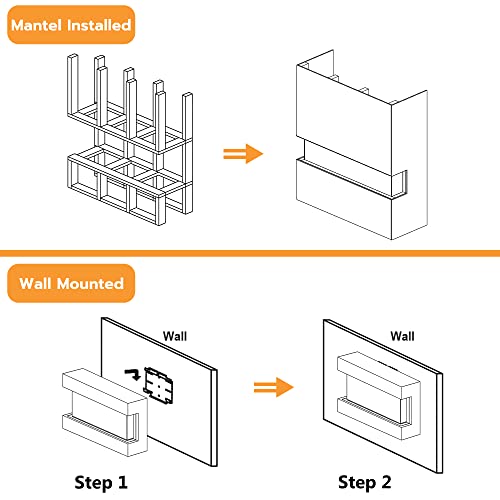 Mantel Installed

Wall Mounted

Wall

Wall

Step 1

Step 2