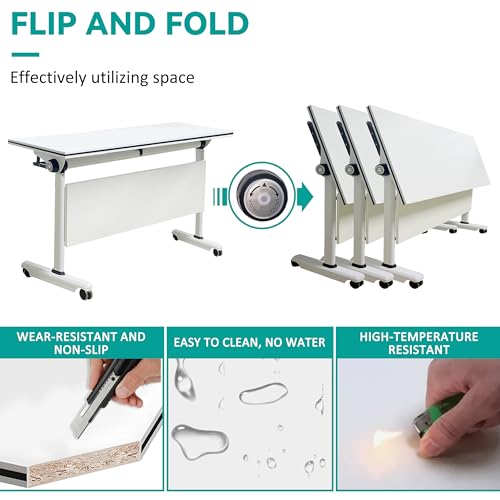 FLIP AND FOLD

Effectively utilizing space

WEAR-RESISTANT AND NON-SLIP

EASY TO CLEAN, NO WATER

HIGH-TEMPERATURE RESISTANT