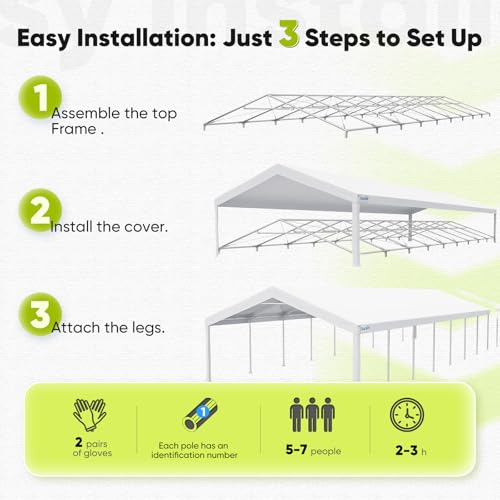 Easy Installation: Just 3 Steps to Set Up

1
Assemble the top Frame .

2
Install the cover.

3
Attach the legs.

2 pairs of gloves

1
Each pole has an identification number

5-7 people

2-3 h