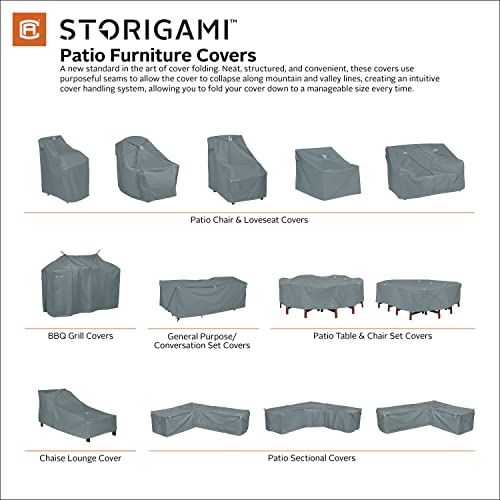 STORIGAMI™

Patio Furniture Covers

A new standard in the art of cover folding. Neat, structured, and convenient, these covers use purposeful seams to allow the cover to collapse along mountain and valley lines, creating an intuitive cover handling system, allowing you to fold your cover down to a manageable size every time.

Patio Chair & Loveseat Covers

BBQ Grill Covers

General Purpose/ Conversation Set Covers

Patio Table & Chair Set Covers

Chaise Lounge Cover

Patio Sectional Covers