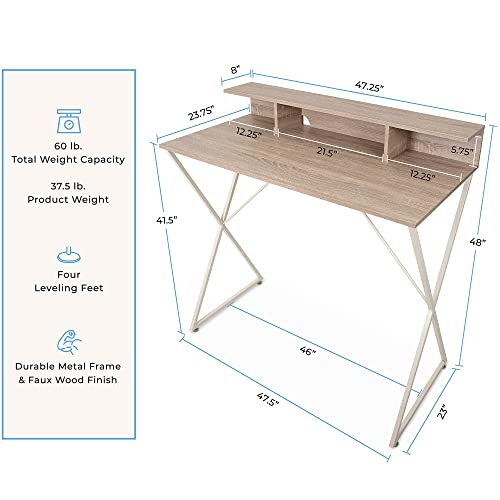 60 lb.
Total Weight Capacity

37.5 lb.
Product Weight

Four
Leveling Feet

Durable Metal Frame
& Faux Wood Finish

8"
47.25"
23.75"
12.25"
21.5"
5.75"
12.25"
41.5"
48"
46"
47.5"
23"