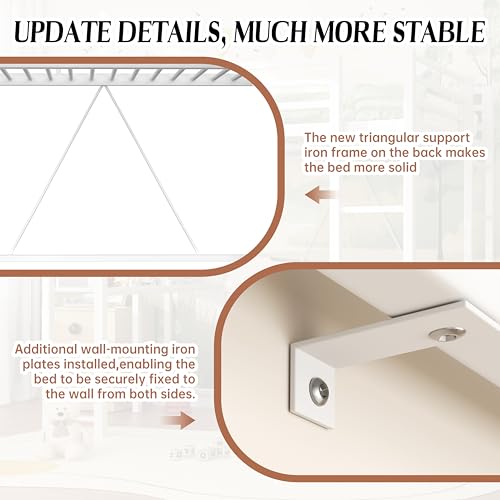 UPDATE DETAILS, MUCH MORE STABLE

The new triangular support iron frame on the back makes the bed more solid

Additional wall-mounting iron plates installed,enabling the bed to be securely fixed to the wall from both sides.