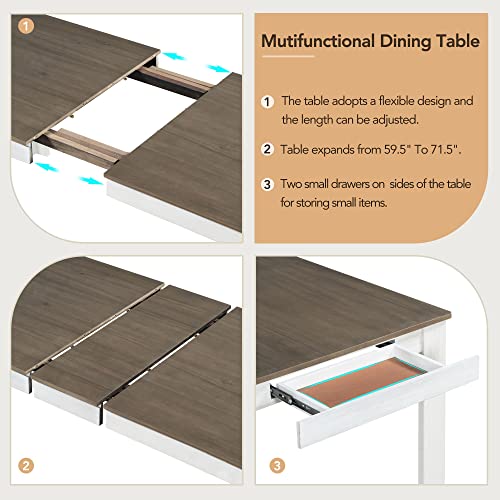 1

Mutifunctional Dining Table

1 The table adopts a flexible design and the length can be adjusted.

2 Table expands from 59.5" To 71.5".

3 Two small drawers on sides of the table for storing small items.

2

3