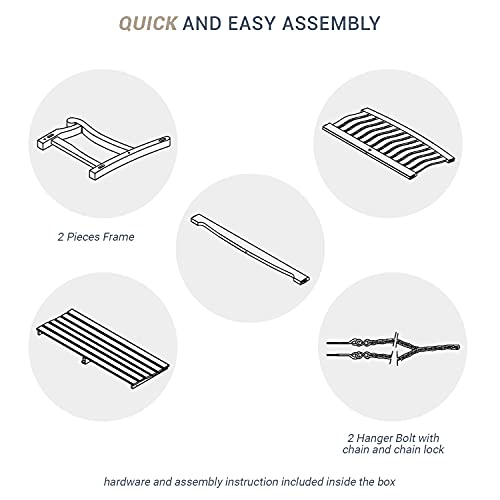 QUICK AND EASY ASSEMBLY

2 Pieces Frame

2 Hanger Bolt with chain and chain lock

hardware and assembly instruction included inside the box