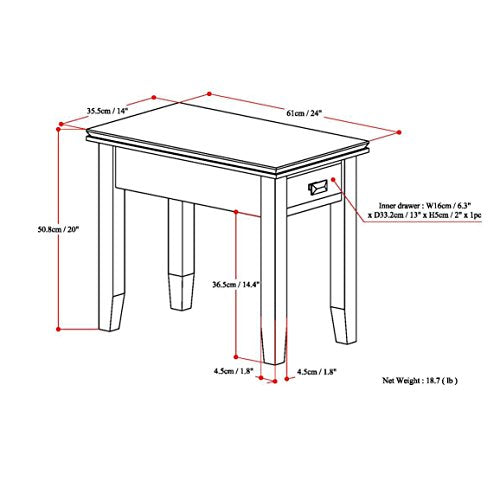 35.5cm / 14"

61cm / 24"

50.8cm / 20"

Inner drawer : W16cm / 6.3"
x D33.2cm / 13" x H5cm / 2" x 1pc

36.5cm / 14.4"

4.5cm / 1.8"

4.5cm / 1.8"

Net Weight : 18.7 ( lb )