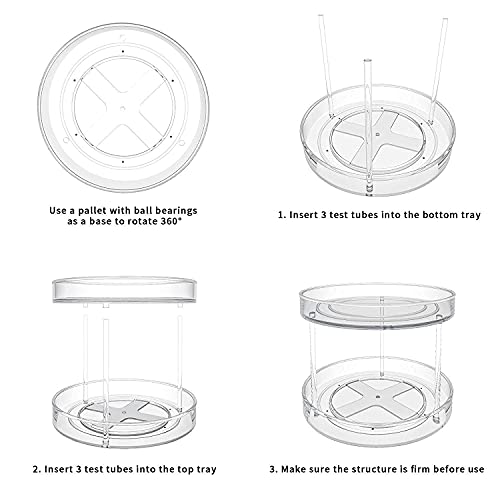 Use a pallet with ball bearings as a base to rotate 360°

1. Insert 3 test tubes into the bottom tray

2. Insert 3 test tubes into the top tray

3. Make sure the structure is firm before use