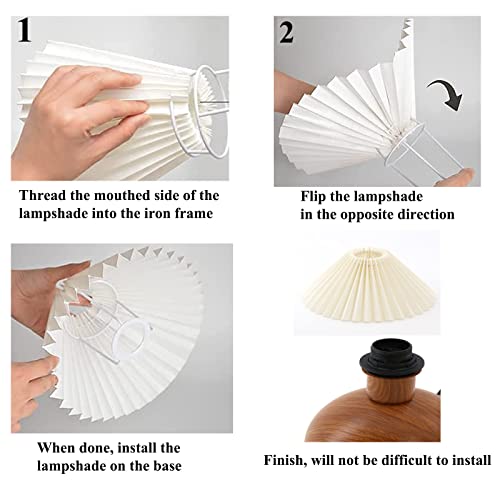 1

Thread the mouthed side of the lampshade into the iron frame

2

Flip the lampshade in the opposite direction

When done, install the lampshade on the base

Finish, will not be difficult to install