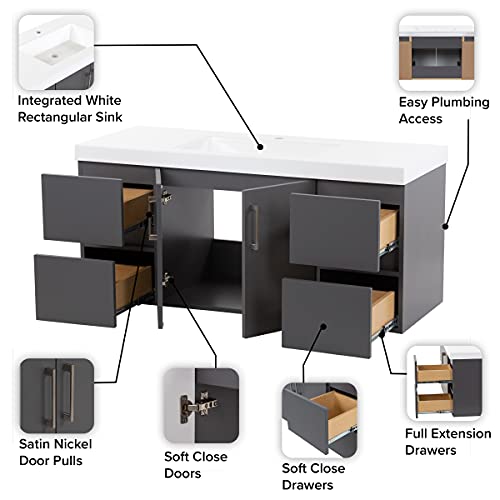 Integrated White Rectangular Sink

Easy Plumbing Access

Satin Nickel Door Pulls

Soft Close Doors

Soft Close Drawers

Full Extension Drawers