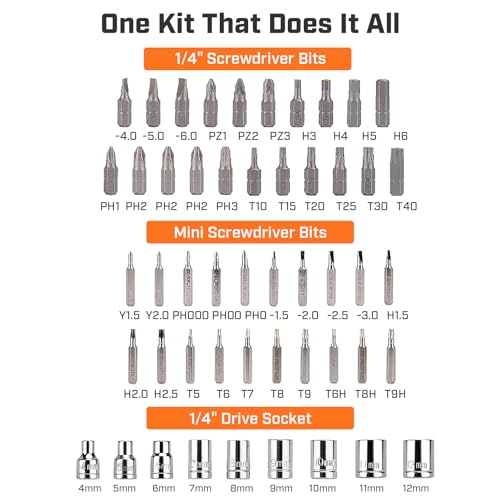 One Kit That Does It All

1/4" Screwdriver Bits

-4.0 -5.0 -6.0 PZ1 PZ2 PZ3 H3 H4 H5 H6

PH1 PH2 PH2 PH2 PH3 T10 T15 T20 T25 T30 T40

Mini Screwdriver Bits

Y1.5 Y2.0 PH000 PH00 PH0 -1.5 -2.0 -2.5 -3.0 H1.5

H2.0 H2.5 T5 T6 T7 T8 T9 T6H T8H T9H

1/4" Drive Socket

4mm 5mm 6mm 7mm 8mm 9mm 10mm 11mm 12mm