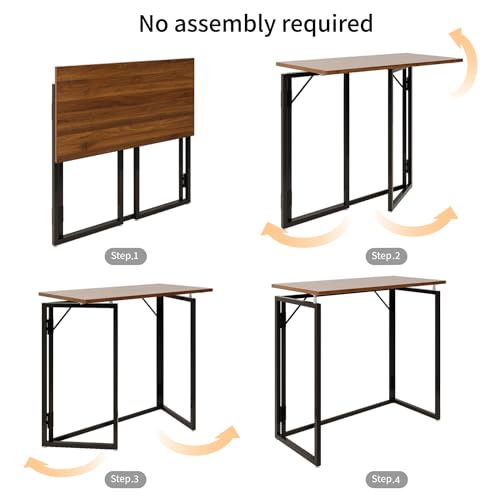 No assembly required

Step.1

Step.2

Step.3

Step.4