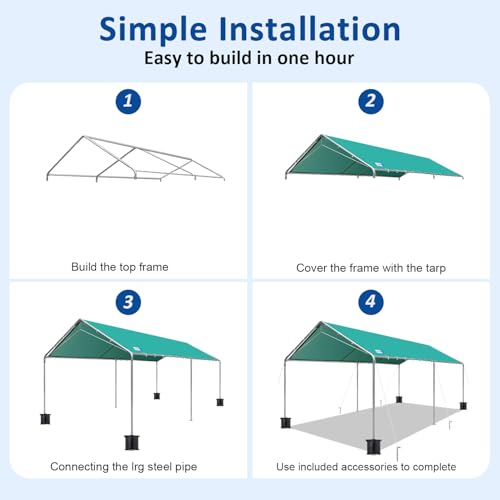 Simple Installation
Easy to build in one hour

1
Build the top frame

2
Cover the frame with the tarp

3
Connecting the lrg steel pipe

4
Use included accessories to complete