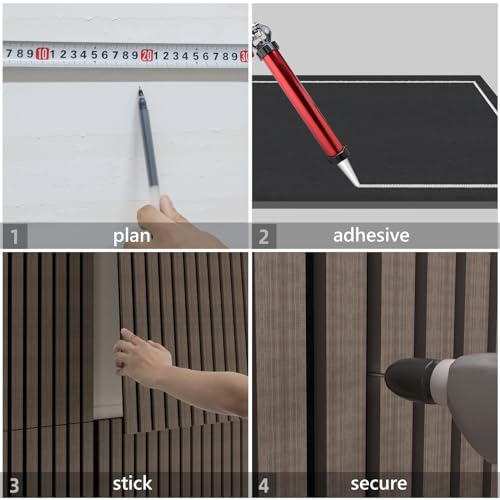 7 8 9 10 1 2 3 4 5 6 7 8 9 20 1 2 3 4 5 6 7 8 9 30

1 plan

2 adhesive

3 stick

4 secure