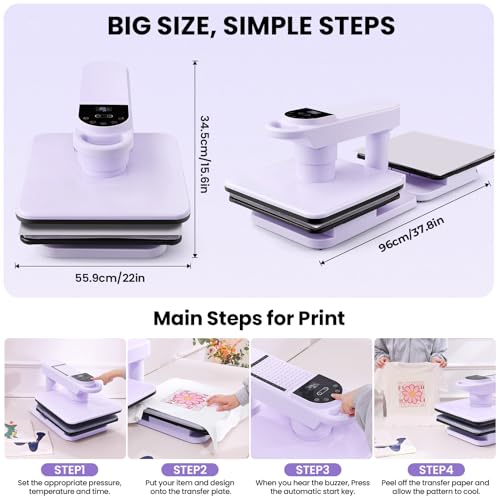 BIG SIZE, SIMPLE STEPS

34.5cm/15.6in

55.9cm/22in

96cm/37.8in

Main Steps for Print

STEP1
Set the appropriate pressure, temperature and time.

STEP2
Put your item and design onto the transfer plate.

STEP3
When you hear the buzzer, Press the automatic start key.

STEP4
Peel off the transfer paper and allow the pattern to cool.