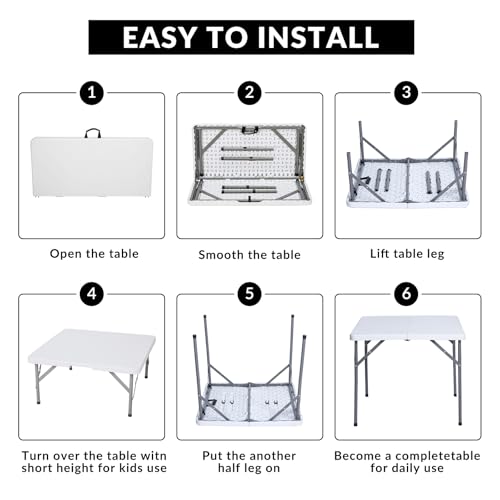 EASY TO INSTALL

1

Open the table

2

Smooth the table

3

Lift table leg

4

Turn over the table witn short height for kids use

5

Put the another half leg on

6

Become a completetable for daily use