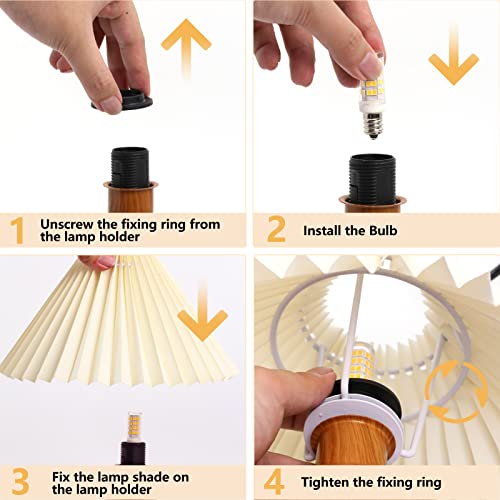 1 Unscrew the fixing ring from the lamp holder

2 Install the Bulb

3 Fix the lamp shade on the lamp holder

4 Tighten the fixing ring