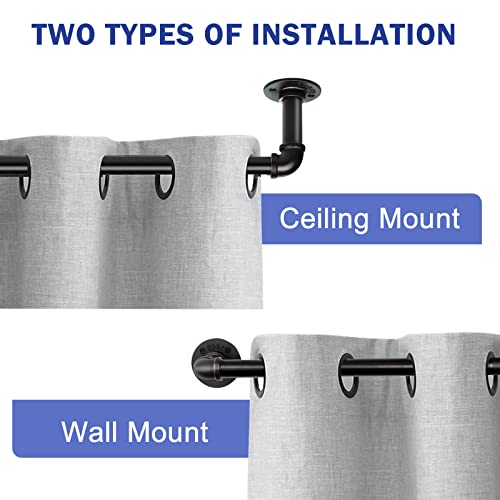 TWO TYPES OF INSTALLATION

Ceiling Mount

Wall Mount