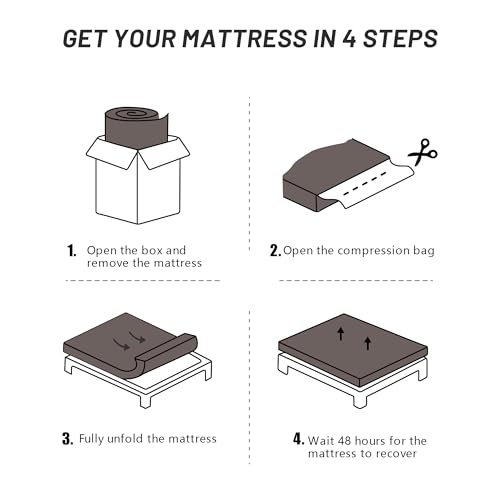 GET YOUR MATTRESS IN 4 STEPS

1. Open the box and remove the mattress

2. Open the compression bag

3. Fully unfold the mattress

4. Wait 48 hours for the mattress to recover