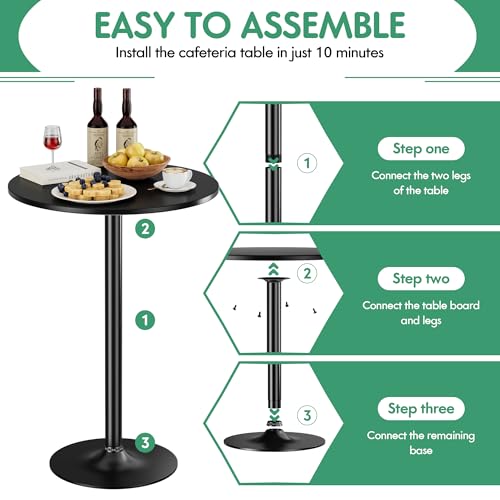 EASY TO ASSEMBLE

Install the cafeteria table in just 10 minutes

2

1

3

1

Step one

Connect the two legs of the table

2

Step two

Connect the table board and legs

3

Step three

Connect the remaining base