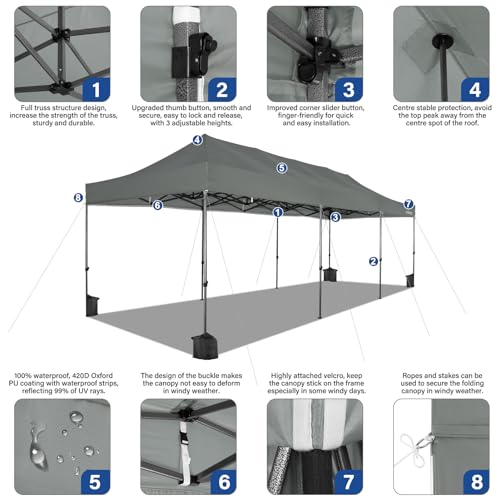 1
Full truss structure design, increase the strength of the truss, sturdy and durable.

2
Upgraded thumb button, smooth and secure, easy to lock and release, with 3 adjustable heights.

3
Improved corner slider button, finger-friendly for quick and easy installation.

4
Centre stable protection, avoid the top peak away from the centre spot of the roof.

4
5
8
6
1
3
7
2

100% waterproof, 420D Oxford PU coating with waterproof strips, reflecting 99% of UV rays.

5

The design of the buckle makes the canopy not easy to deform in windy weather.

6

Highly attached velcro, keep the canopy stick on the frame especially in some windy days.

7

Ropes and stakes can be used to secure the folding canopy in windy weather.

8