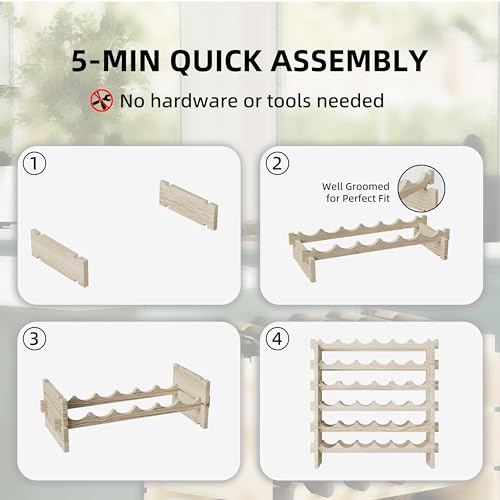 5-MIN QUICK ASSEMBLY

No hardware or tools needed

1

2

Well Groomed for Perfect Fit

3

4