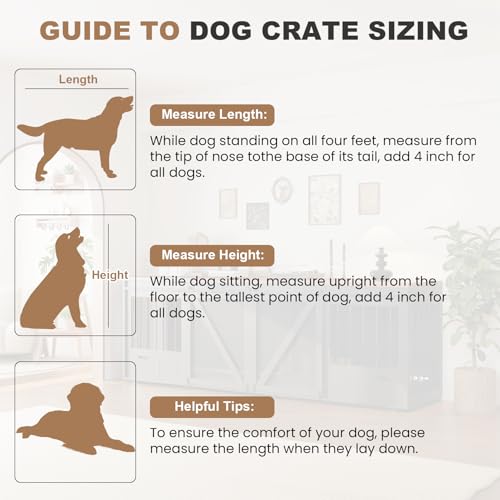 GUIDE TO DOG CRATE SIZING

Length

Measure Length:

While dog standing on all four feet, measure from the tip of nose tothe base of its tail, add 4 inch for all dogs.

Height

Measure Height:

While dog sitting, measure upright from the floor to the tallest point of dog, add 4 inch for all dogs.

Helpful Tips:

To ensure the comfort of your dog, please measure the length when they lay down.