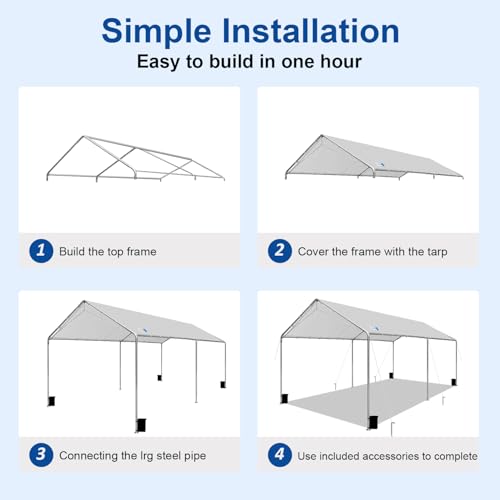 Simple Installation

Easy to build in one hour

1 Build the top frame

2 Cover the frame with the tarp

3 Connecting the lrg steel pipe

4 Use included accessories to complete