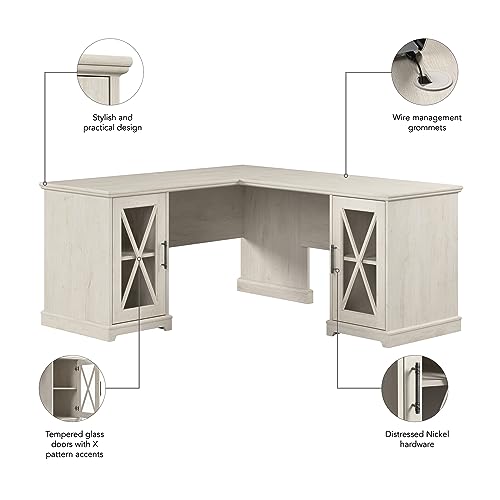 Stylish and practical design

Wire management grommets

Tempered glass doors with X pattern accents

Distressed Nickel hardware