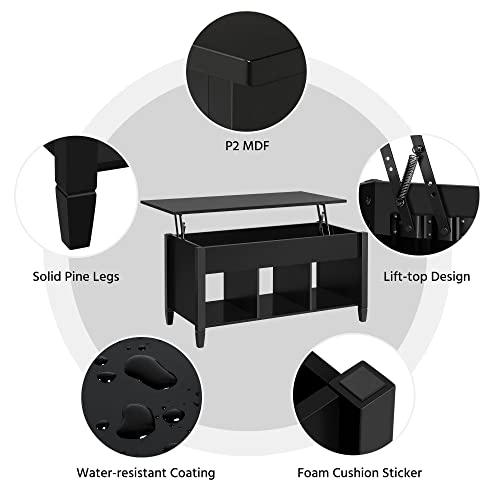 P2 MDF

Solid Pine Legs

Lift-top Design

Water-resistant Coating

Foam Cushion Sticker